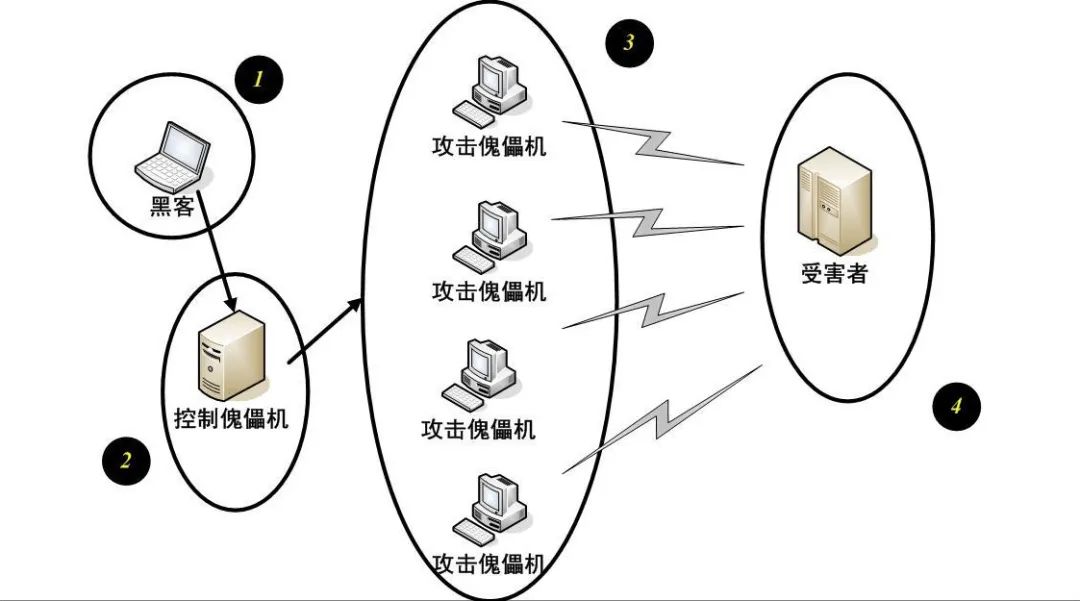 1
黑客
2
控制傀儡机
3
攻击傀儡机
攻击傀儡机
攻击傀儡机
攻击傀儡机
受害者
4